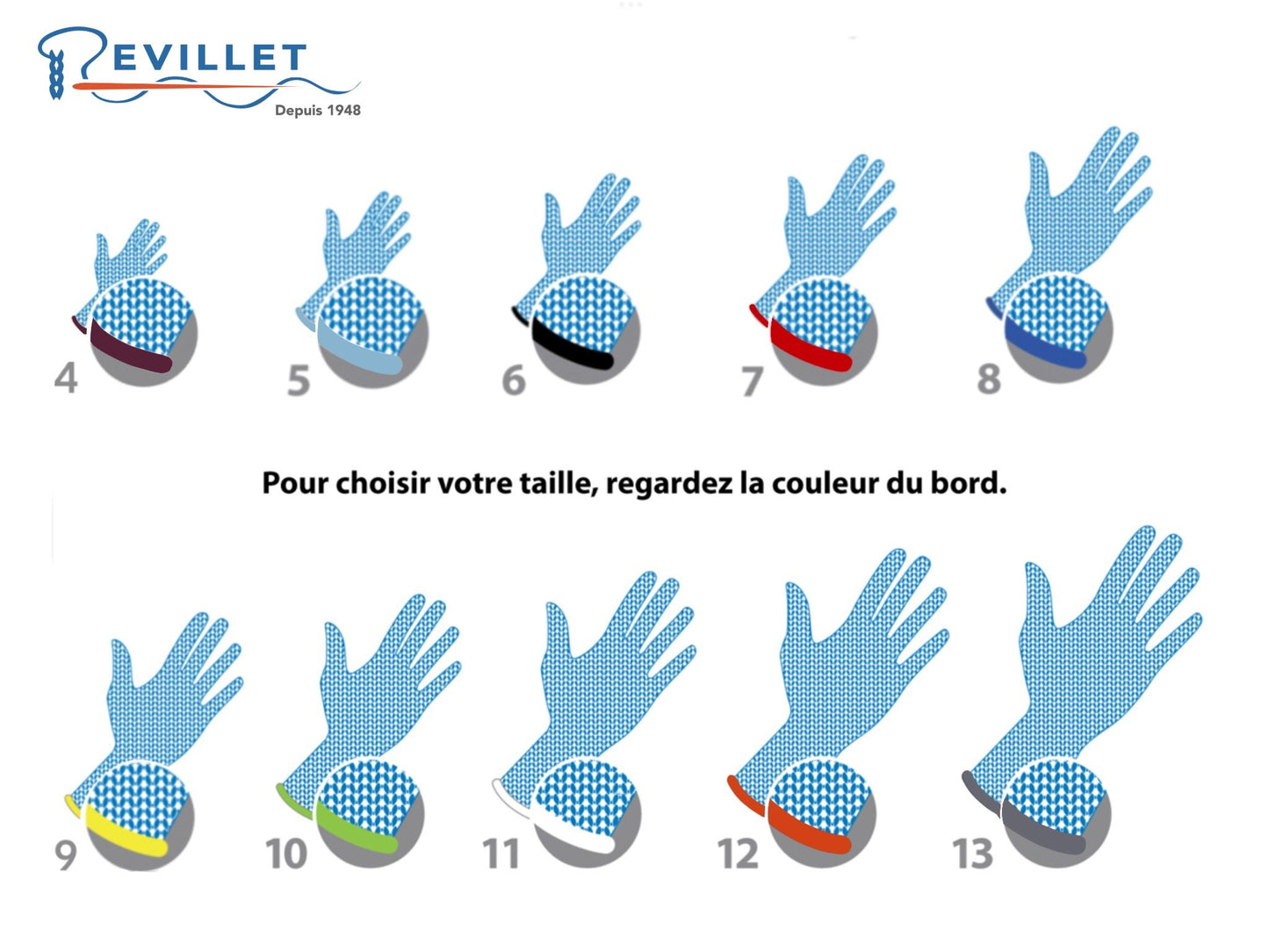 REVILLET
Depuis 1948

4 5 6 7 8

Pour choisir votre taille, regardez la couleur du bord.

9 10 11 12 13